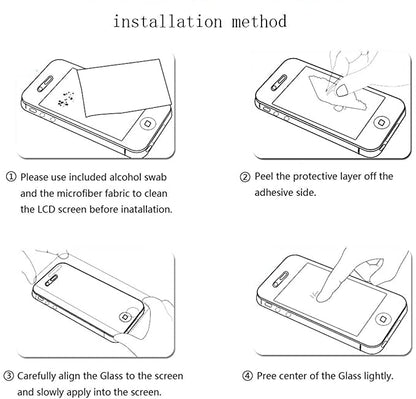 installation method

① Please use included alcohol swab and the microfiber fabric to clean the LCD screen before inatallation.

② Peel the protective layer off the adhesive side.

③ Carefully align the Glass to the screen and slowly apply into the screen.

④ Pree center of the Glass lightly.