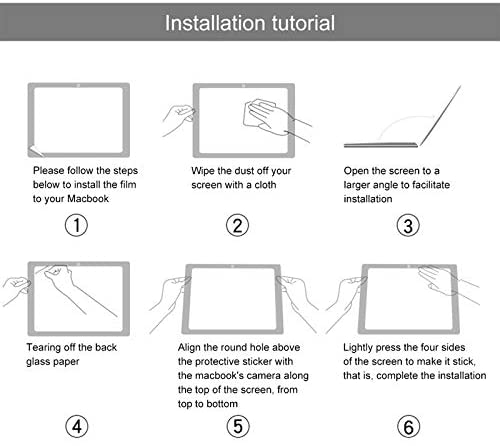 Installation tutorial

Please follow the steps below to install the film to your Macbook

①

Wipe the dust off your screen with a cloth

②

Open the screen to a larger angle to facilitate installation

③

Tearing off the back glass paper

④

Align the round hole above the protective sticker with the macbook's camera along the top of the screen, from top to bottom

⑤

Lightly press the four sides of the screen to make it stick, that is, complete the installation

⑥